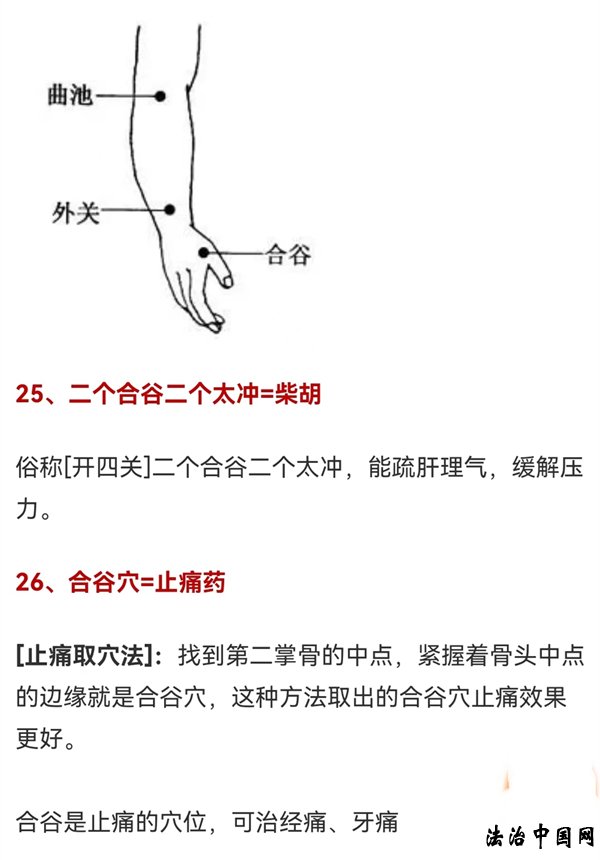 曲池

外关

合谷

25、二个合谷二个太冲=柴胡

俗称[开四关]二个合谷二个太冲，能疏肝理气，缓解压力。

26、合谷穴=止痛药

[止痛取穴法]：找到第二掌骨的中点，紧握着骨头中点的边缘就是合谷穴，这种方法取出的合谷穴止痛效果更好。

合谷是止痛的穴位，可治经痛、牙痛

法治中国网